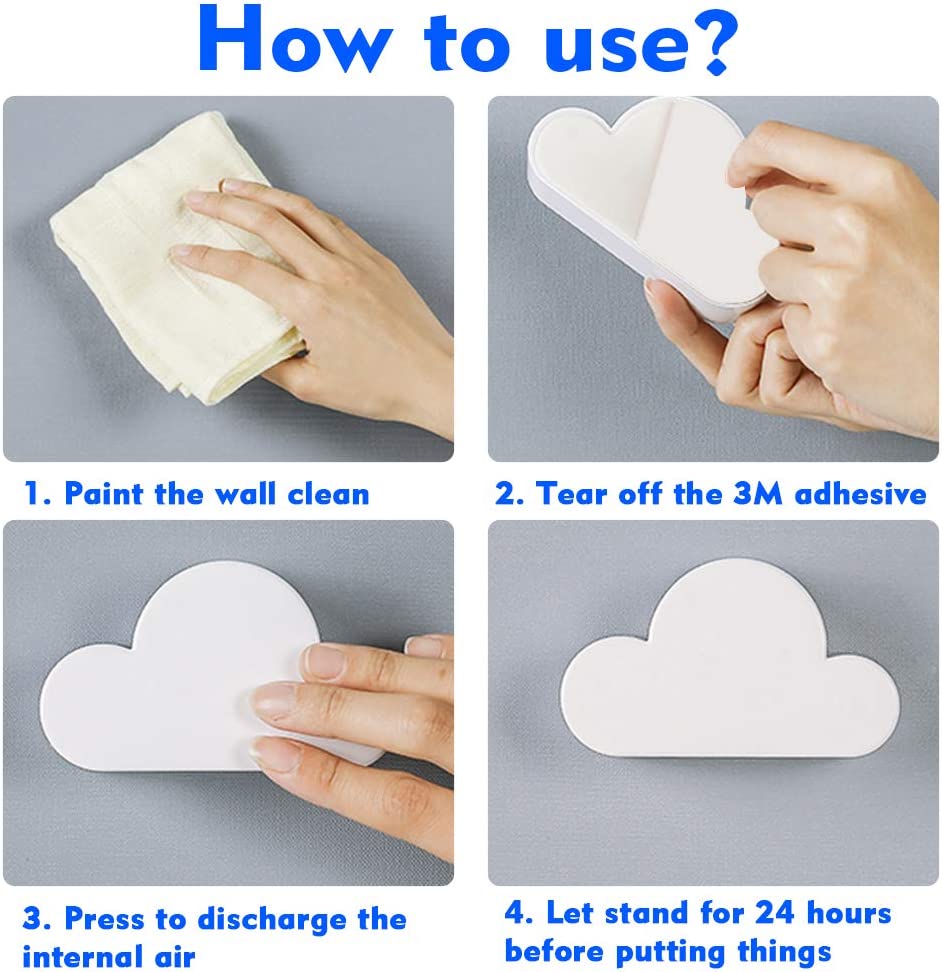 How to use?

1. Paint the wall clean

2. Tear off the 3M adhesive

3. Press to discharge the internal air

4. Let stand for 24 hours before putting things